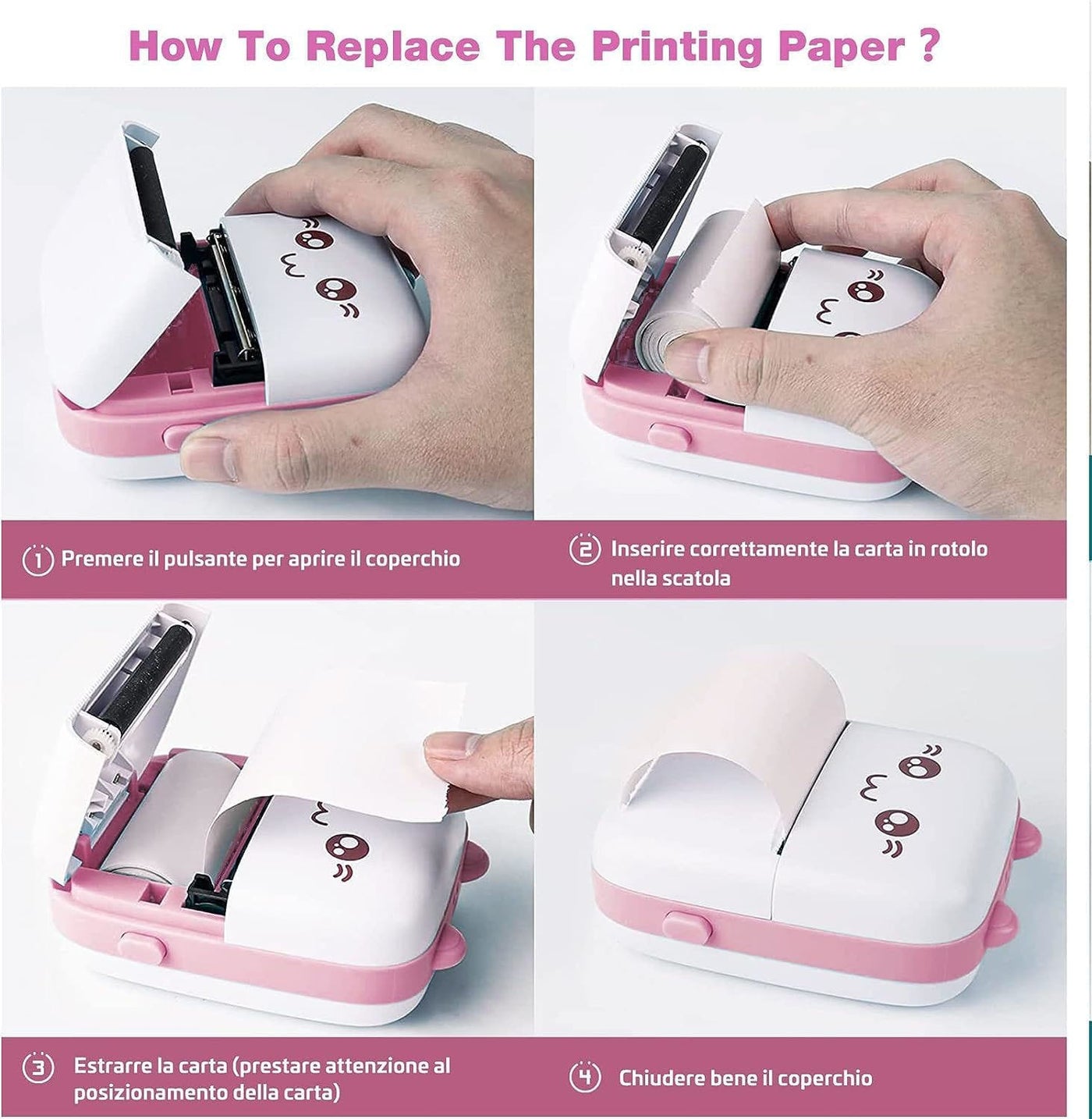 How To Replace The Printing Paper ?

1 Premere il pulsante per aprire il coperchio

2 Inserire correttamente la carta in rotolo nella scatola

3 Estrarre la carta (prestare attenzione al posizionamento della carta)

4 Chiudere bene il coperchio